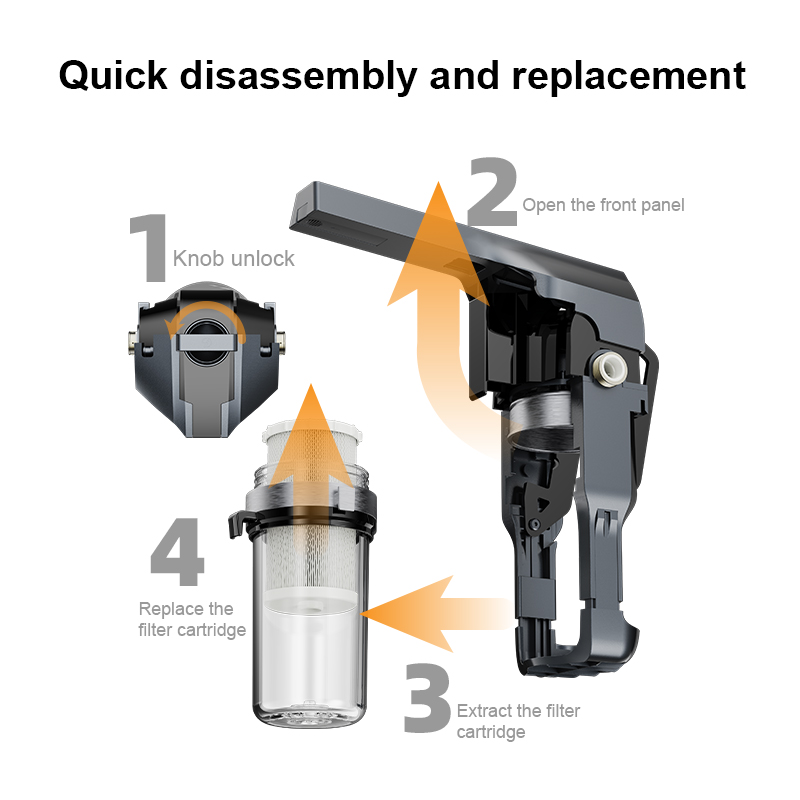 Quick disassembly and replacement

1 Knob unlock

2 Open the front panel

3 Extract the filter cartridge

4 Replace the filter cartridge