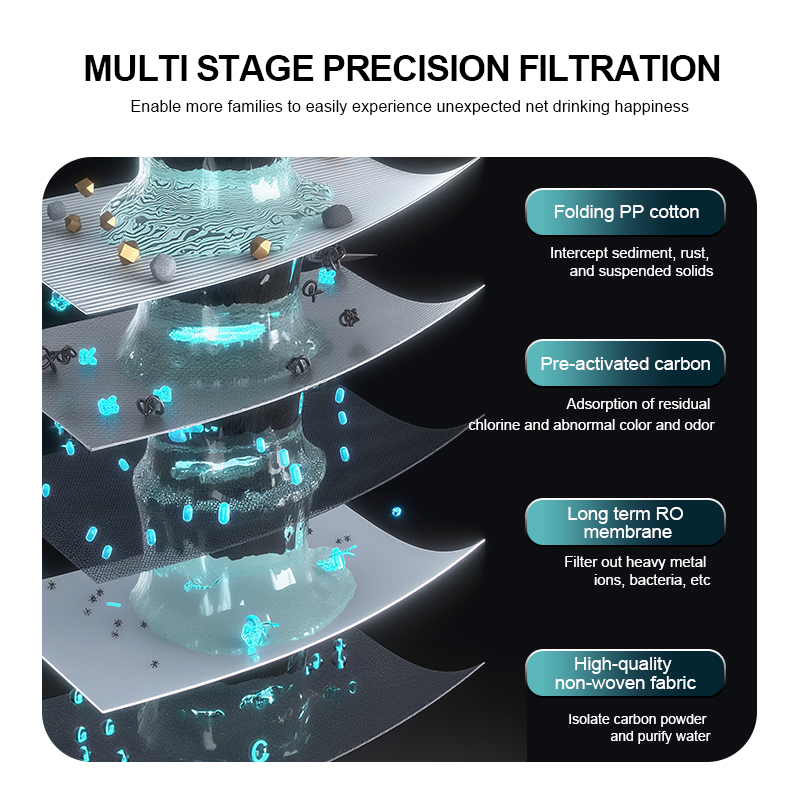 MULTI STAGE PRECISION FILTRATION

Enable more families to easily experience unexpected net drinking happiness

Folding PP cotton

Intercept sediment, rust, and suspended solids

Pre-activated carbon

Adsorption of residual chlorine and abnormal color and odor

Long term RO membrane

Filter out heavy metal ions, bacteria, etc

High-quality non-woven fabric

Isolate carbon powder and purify water